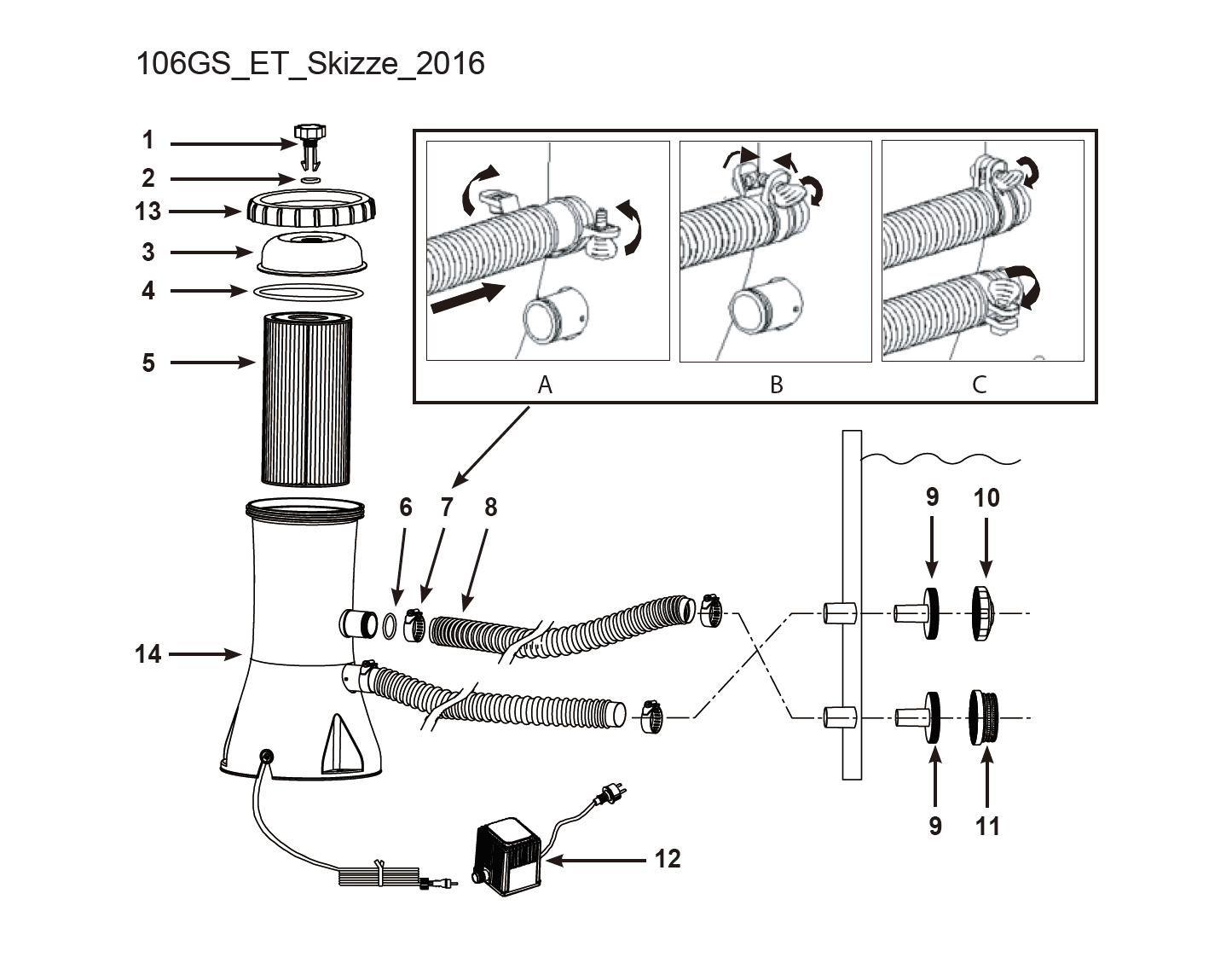 106GS_ET_Skizze_2016

1
2
13
3
4
5

A
B
C

6
7
8
9
10
14
9
11
12