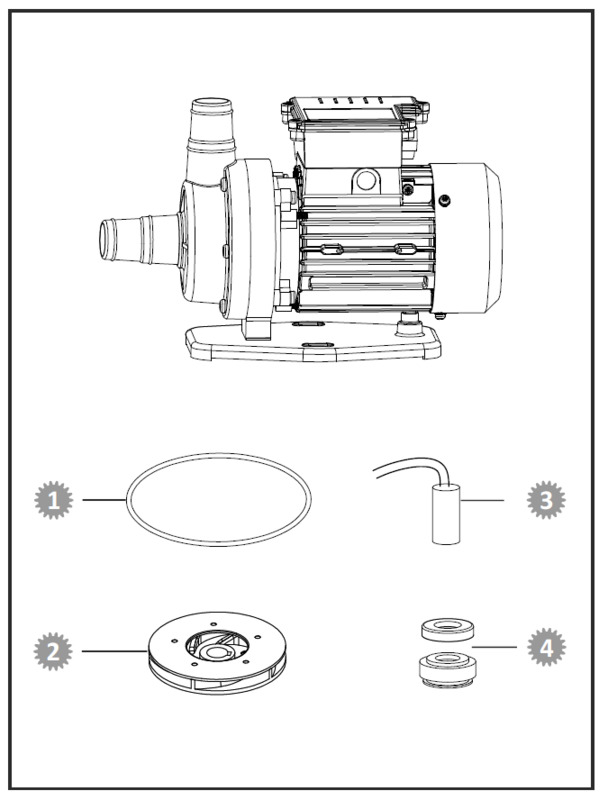 1
3
2
4