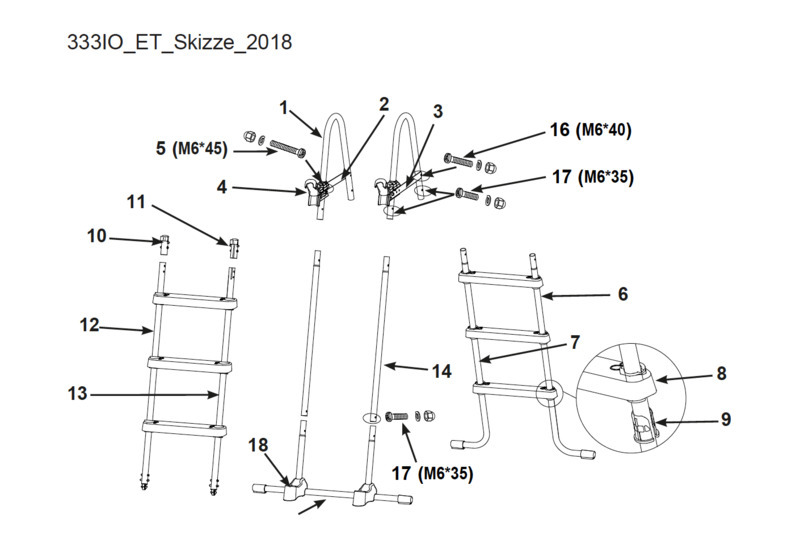 333IO_ET_Skizze_2018

1
2
3
5 (M6*45)
16 (M6*40)
4
17 (M6*35)
11
10
6
12
7
14
8
13
9
18
17 (M6*35)