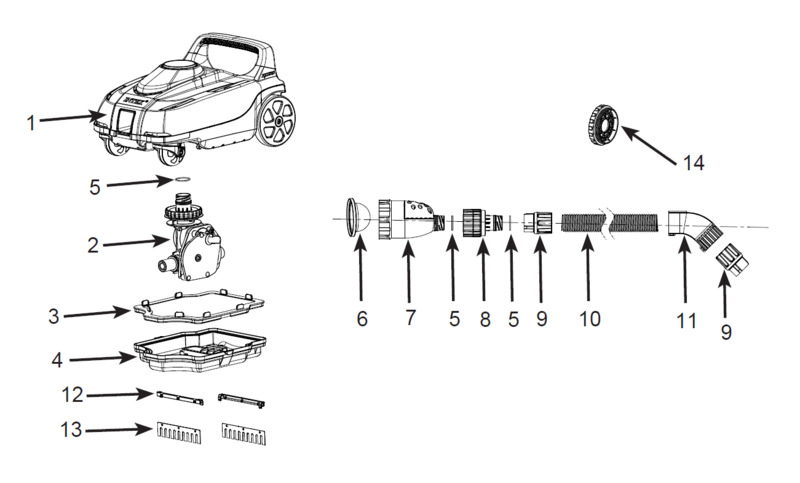 1
5
2
3
4
12
13
14
6
7
5
8
5
9
10
11
9